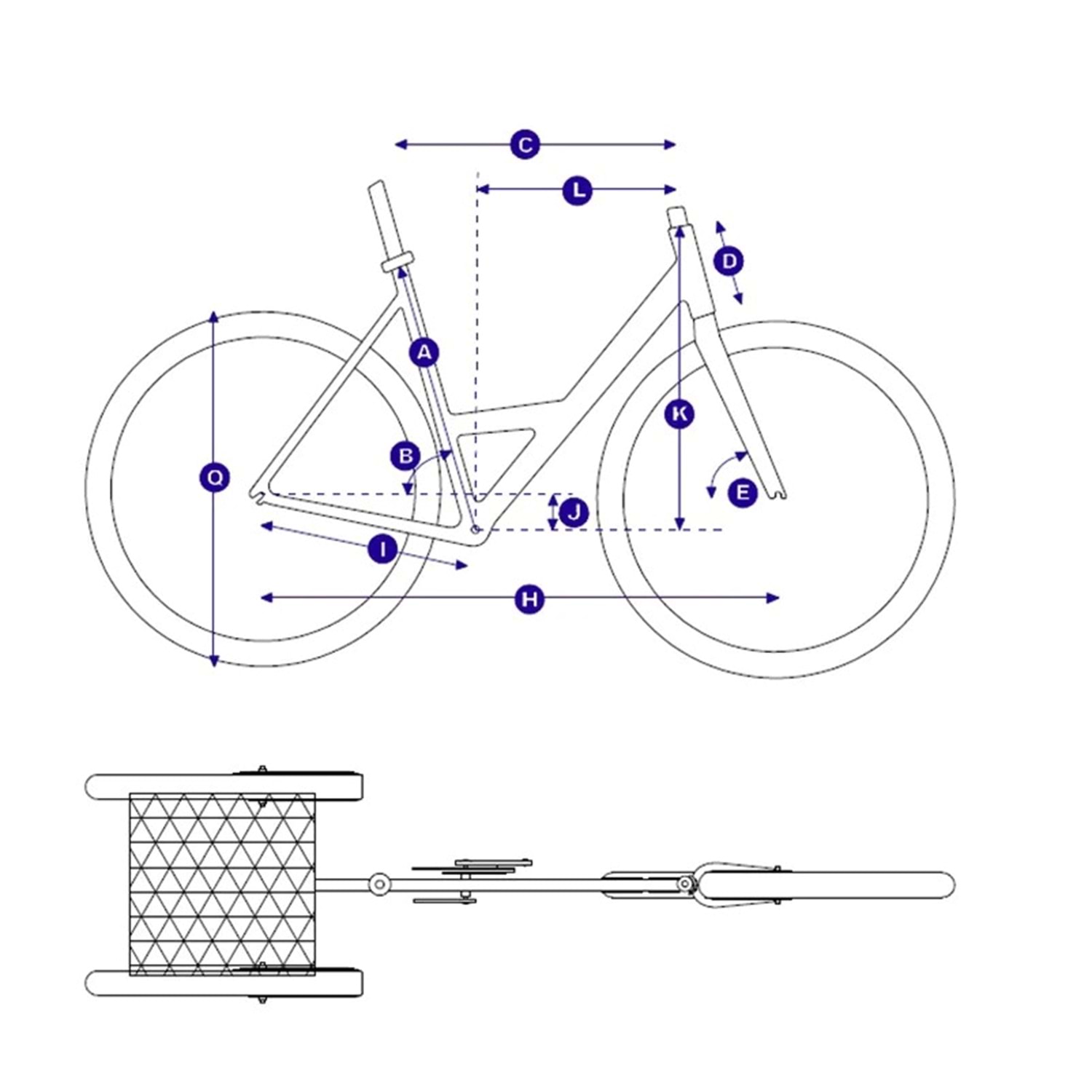 C
L
D
A
K
B
Q
E
J
I
H